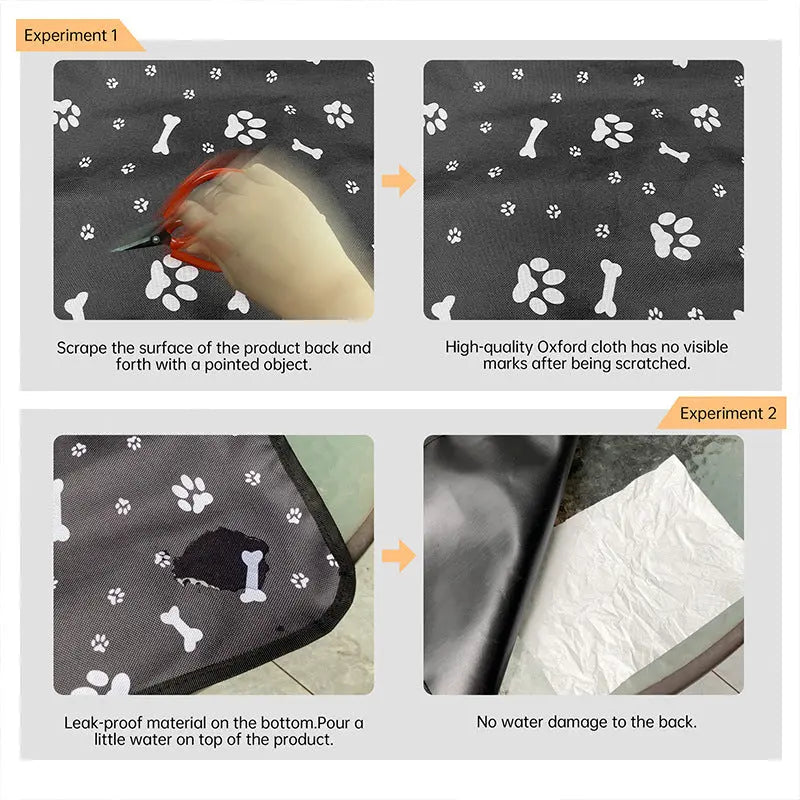 Experiment 1

Scrape the surface of the product back and forth with a pointed object.

High-quality Oxford cloth has no visible marks after being scratched.

Experiment 2

Leak-proof material on the bottom.Pour a little water on top of the product.

No water damage to the back.