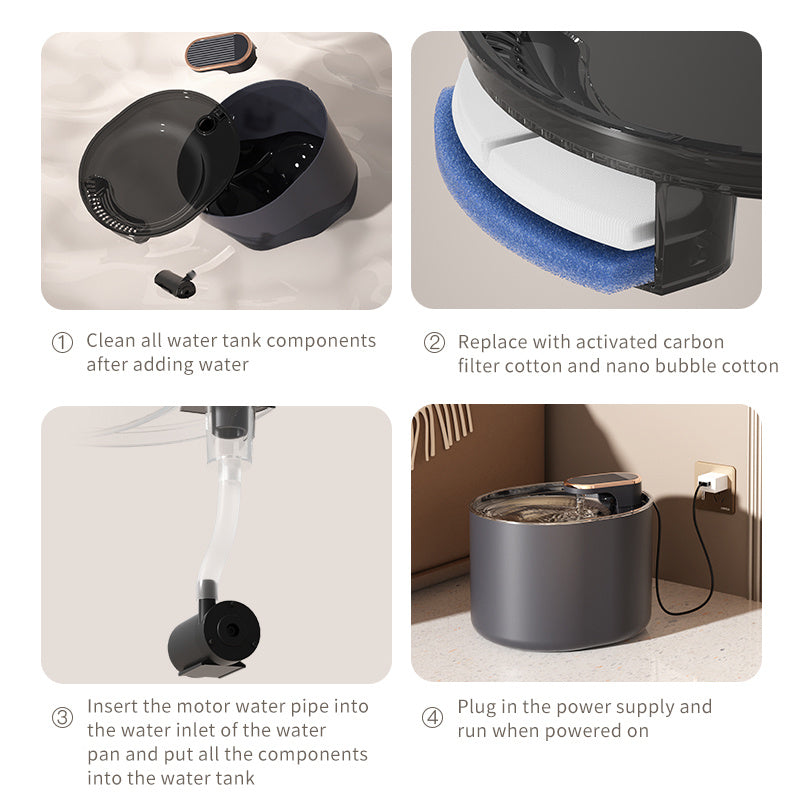 ① Clean all water tank components after adding water

② Replace with activated carbon filter cotton and nano bubble cotton

③ Insert the motor water pipe into the water inlet of the water pan and put all the components into the water tank

④ Plug in the power supply and run when powered on