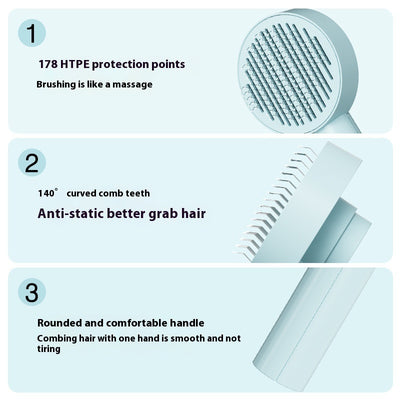 1

178 HTPE protection points

Brushing is like a massage

2

140° curved comb teeth

Anti-static better grab hair

3

Rounded and comfortable handle

Combing hair with one hand is smooth and not tiring